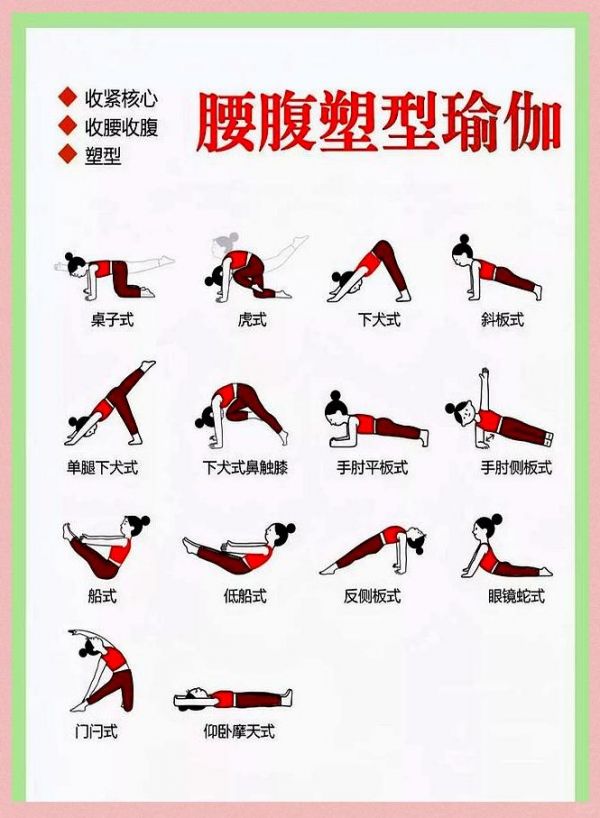 ◆ 收紧核心
◆ 收腰收腹
◆ 塑型

腰腹塑型瑜伽

桌子式

虎式

下犬式

斜板式

单腿下犬式

下犬式鼻触膝

手肘平板式

手肘侧板式

船式

低船式

反侧板式

眼镜蛇式

门闩式

仰卧摩天式