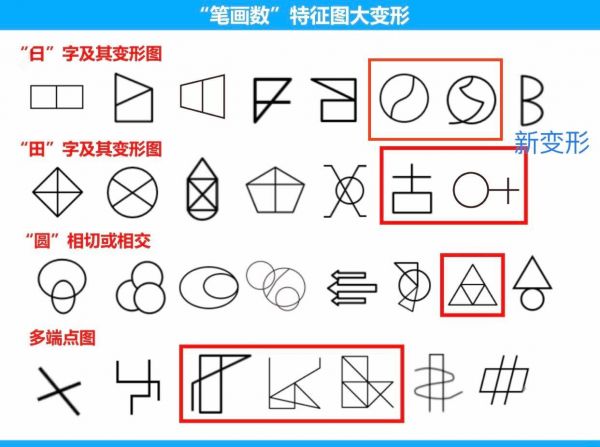 “笔画数”特征图大变形

“日”字及其变形图

新变形

“田”字及其变形图

“圆”相切或相交

多端点图