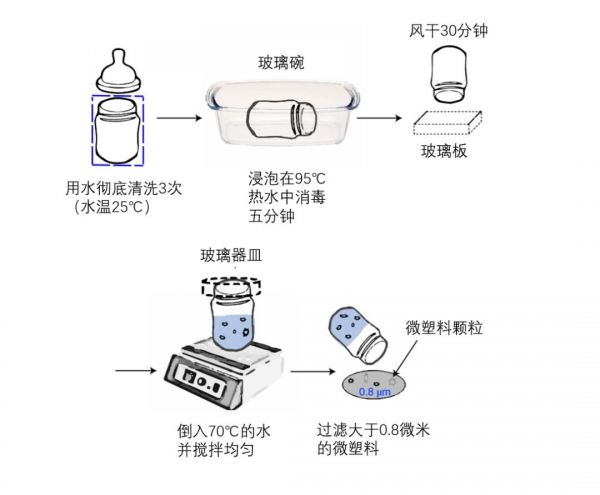 用水彻底清洗3次
（水温25℃）

玻璃碗

浸泡在95℃
热水中消毒
五分钟

风干30分钟

玻璃板

玻璃器皿

倒入70℃的水
并搅拌均匀

微塑料颗粒

0.8 μm

过滤大于0.8微米
的微塑料