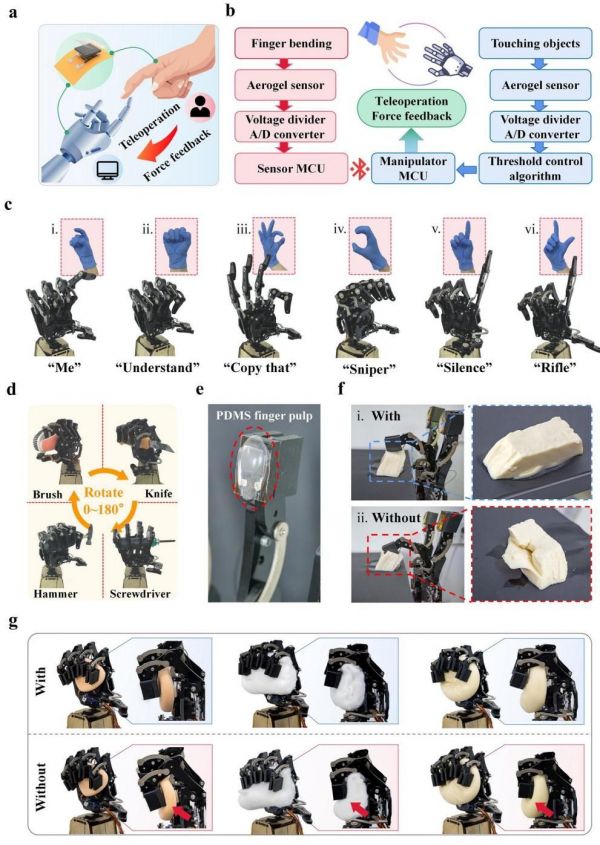 a

Teleoperation

Force feedback

b

Finger bending

Aerogel sensor

Voltage divider A/D converter

Sensor MCU

Teleoperation Force feedback

Manipulator MCU

Touching objects

Aerogel sensor

Voltage divider A/D converter

Threshold control algorithm

c

i.

ii.

iii.

iv.

v.

vi.

"Me"

"Understand"

"Copy that"

"Sniper"

"Silence"

"Rifle"

d

Brush

Knife

Rotate 0~180°

Hammer

Screwdriver

e

PDMS finger pulp

f

i. With

ii. Without

g

With

Without